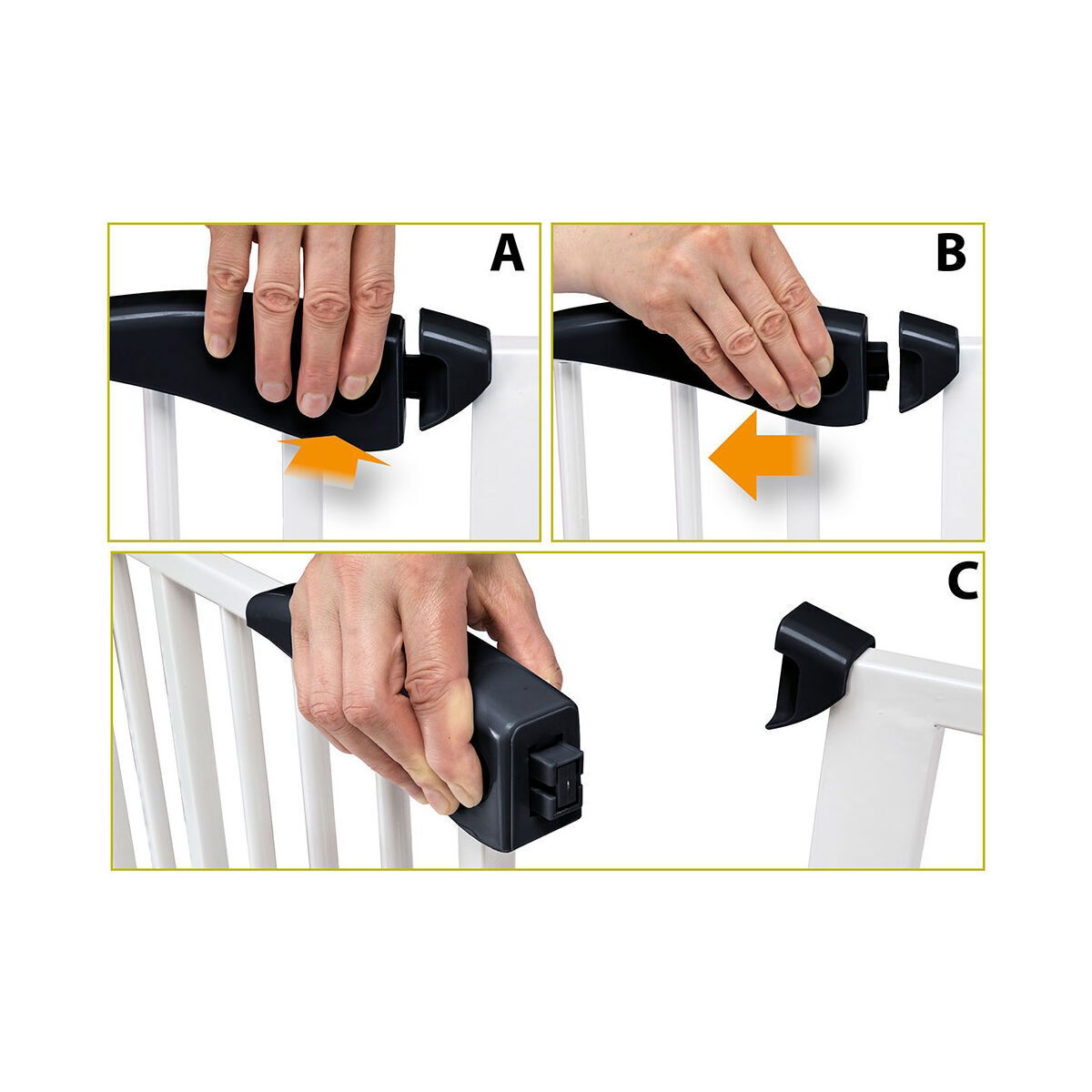 A

B

C