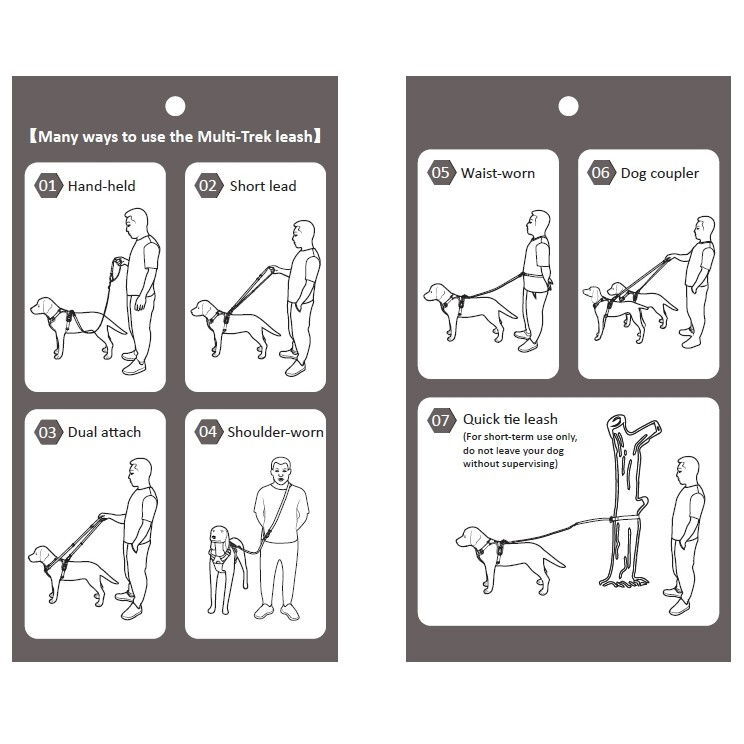 【Many ways to use the Multi-Trek leash】

01 Hand-held

02 Short lead

03 Dual attach

04 Shoulder-worn

05 Waist-worn

06 Dog coupler

07 Quick tie leash
(For short-term use only, do not leave your dog without supervising)