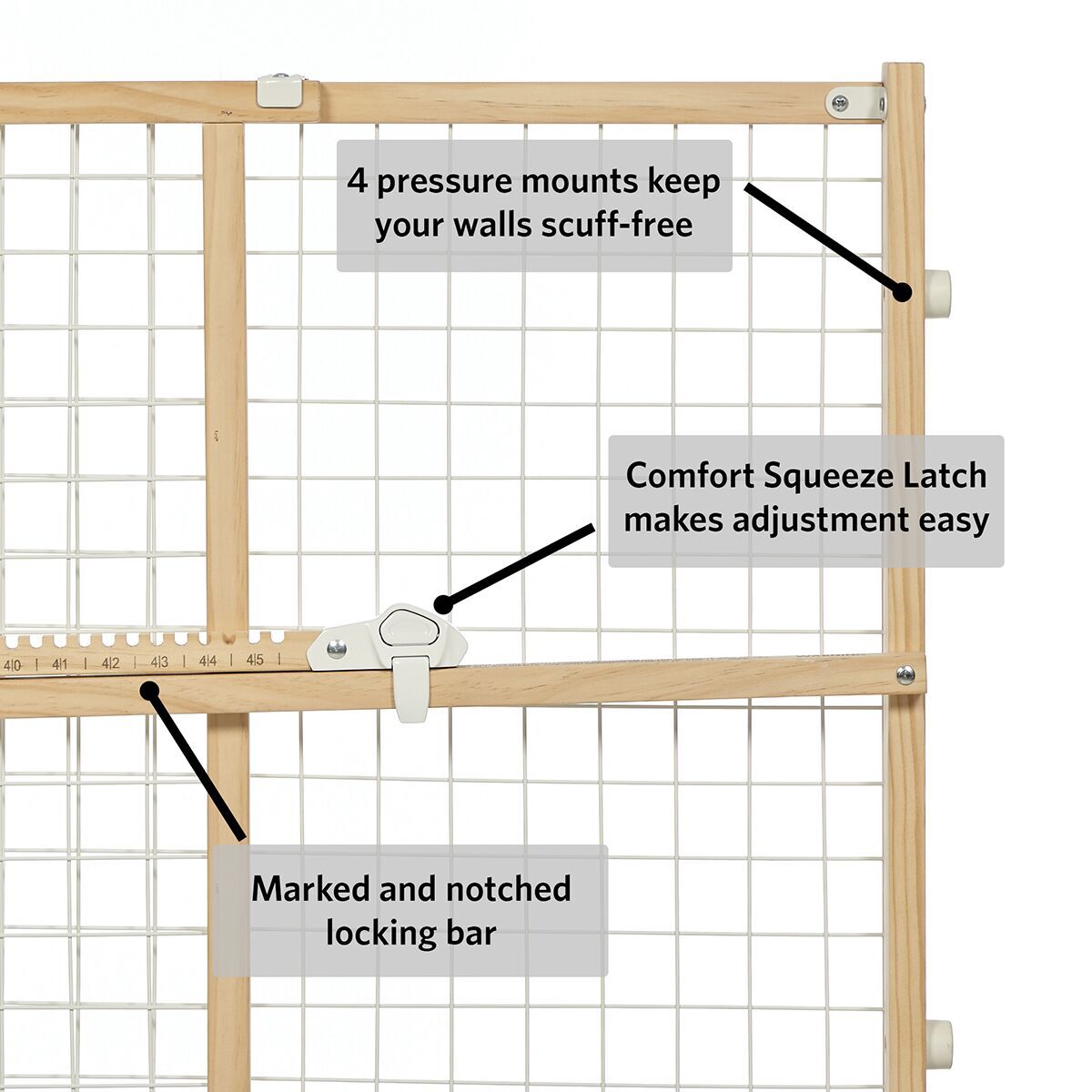 4 pressure mounts keep your walls scuff-free

Comfort Squeeze Latch makes adjustment easy

40 41 42 43 44 45

Marked and notched locking bar